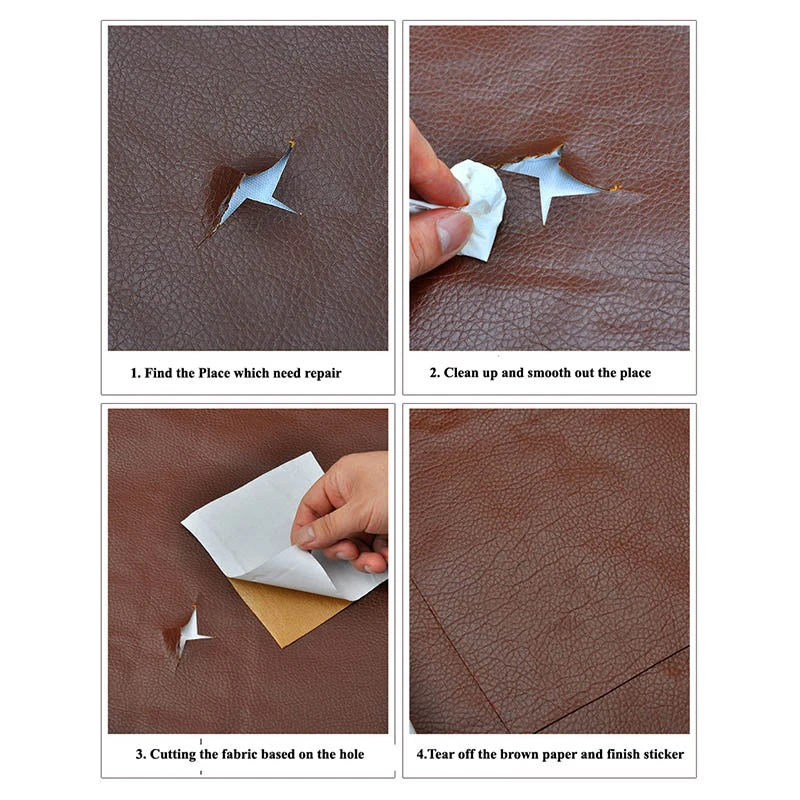 1. Find the Place which need repair

2. Clean up and smooth out the place

3. Cutting the fabric based on the hole

4.Tear off the brown paper and finish sticker